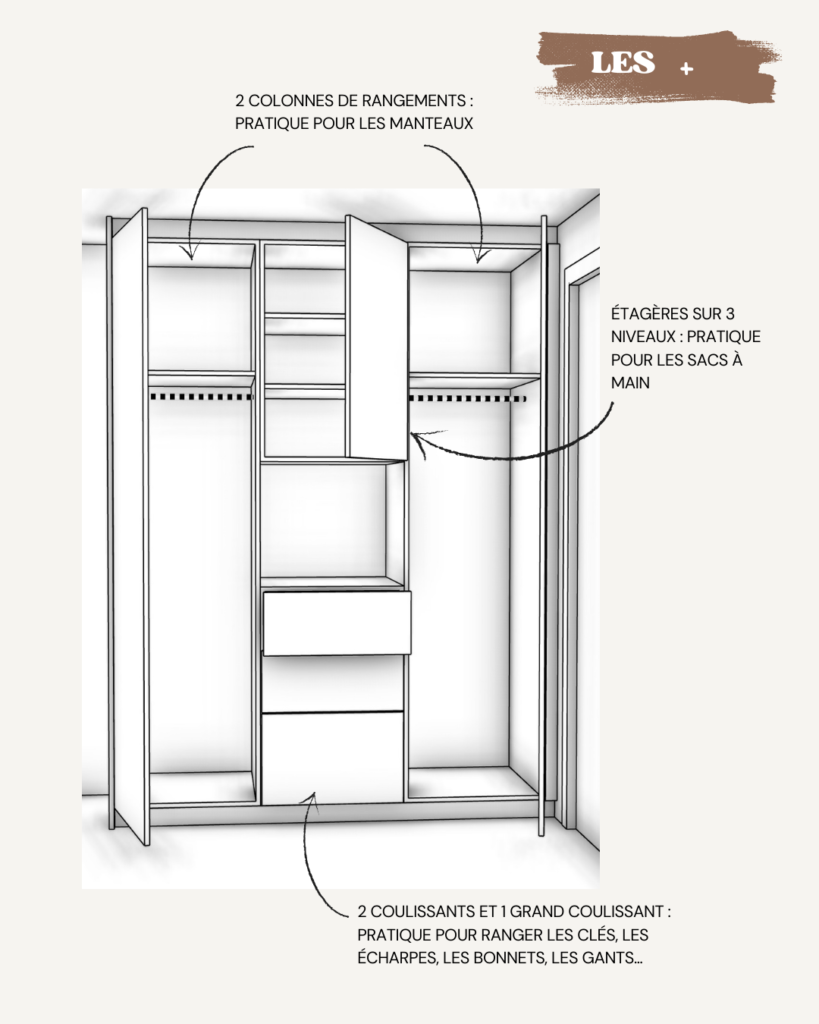 LES +

2 COLONNES DE RANGEMENTS : PRATIQUE POUR LES MANTEAUX

ÉTAGÈRES SUR 3 NIVEAUX : PRATIQUE POUR LES SACS À MAIN

2 COULISSANTS ET 1 GRAND COULISSANT : PRATIQUE POUR RANGER LES CLÉS, LES ÉCHARPES, LES BONNETS, LES GANTS...