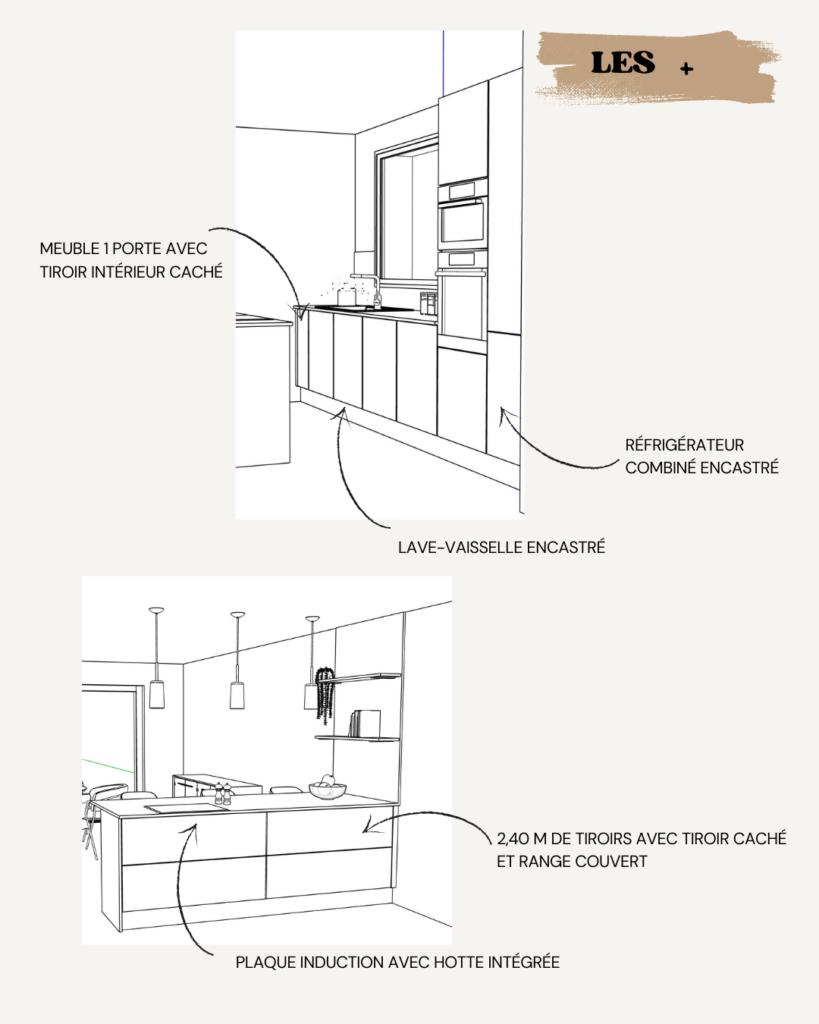 LES +

MEUBLE 1 PORTE AVEC TIROIR INTÉRIEUR CACHÉ

RÉFRIGÉRATEUR COMBINÉ ENCASTRÉ

LAVE-VAISSELLE ENCASTRÉ

2,40 M DE TIROIRS AVEC TIROIR CACHÉ ET RANGE COUVERT

PLAQUE INDUCTION AVEC HOTTE INTÉGRÉE